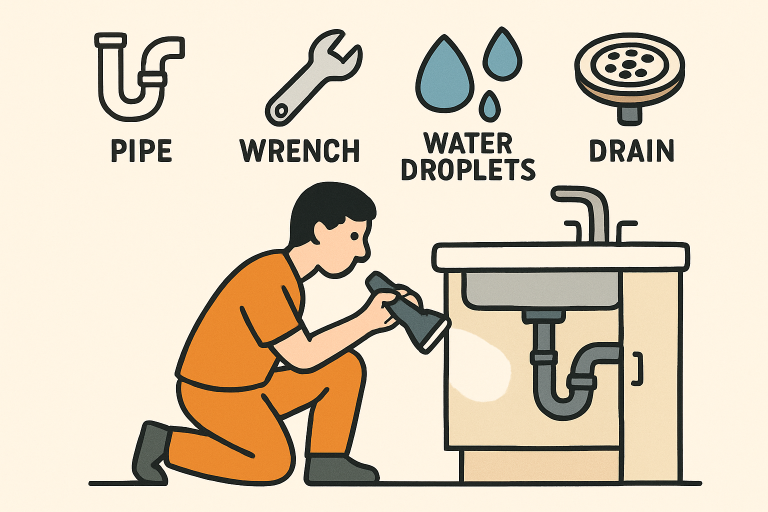 PIPE

WRENCH

WATER DROPLETS

DRAIN